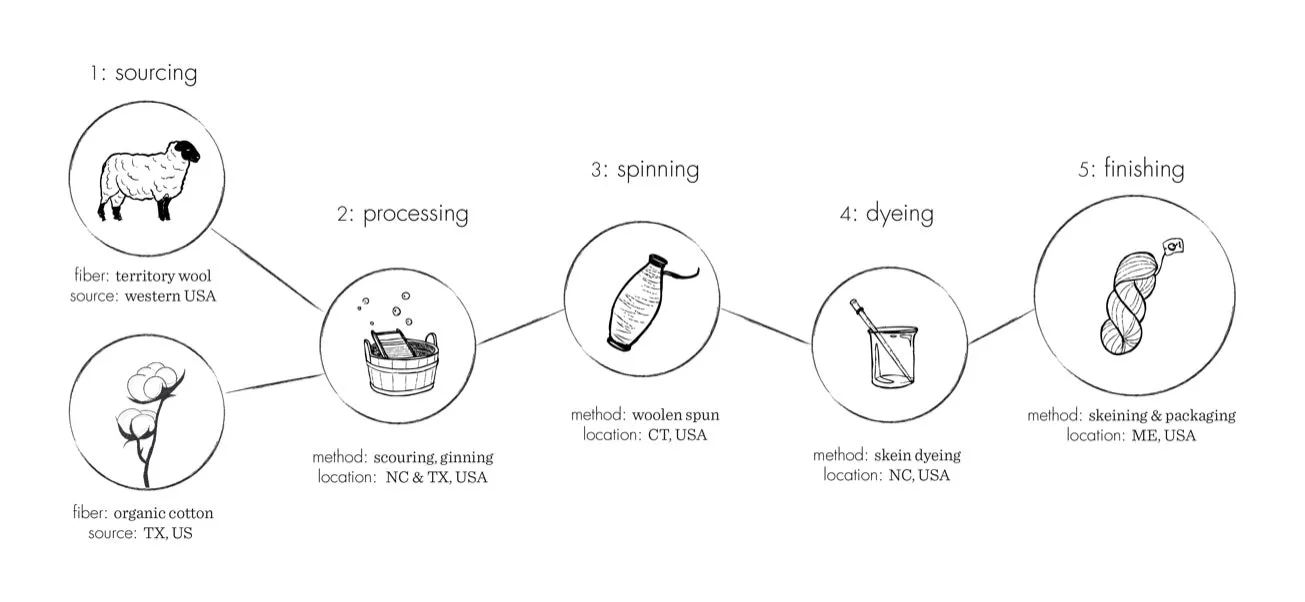 1: sourcing

fiber: territory wool
source: western USA

fiber: organic cotton
source: TX, US

2: processing

method: scouring, ginning
location: NC & TX, USA

3: spinning

method: woolen spun
location: CT, USA

4: dyeing

method: skein dyeing
location: NC, USA

5: finishing

method: skeining & packaging
location: ME, USA