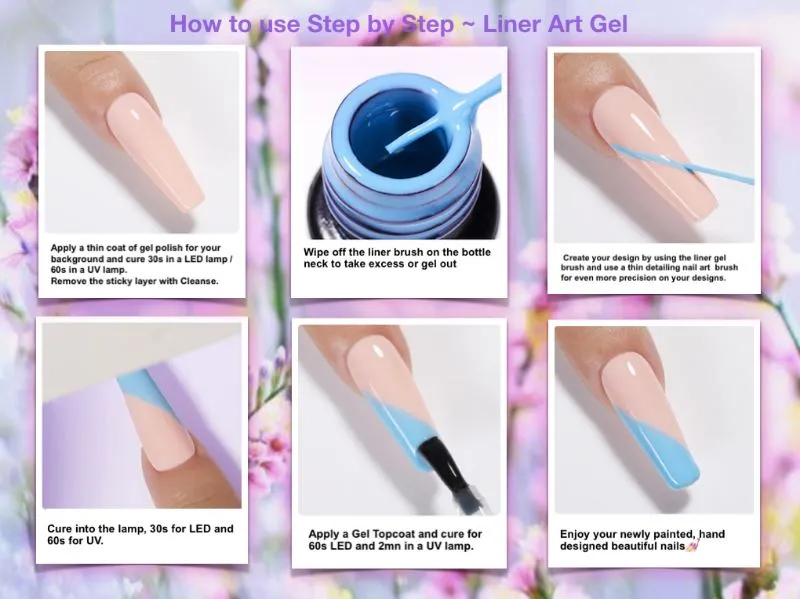 How to use Step by Step ~ Liner Art Gel

Apply a thin coat of gel polish for your background and cure 30s in a LED lamp / 60s in a UV lamp.
Remove the sticky layer with Cleanse.

Wipe off the liner brush on the bottle neck to take excess or gel out

Create your design by using the liner gel brush and use a thin detailing nail art brush for even more precision on your designs.

Cure into the lamp, 30s for LED and 60s for UV.

Apply a Gel Topcoat and cure for 60s LED and 2mn in a UV lamp.

Enjoy your newly painted, hand designed beautiful nails💅